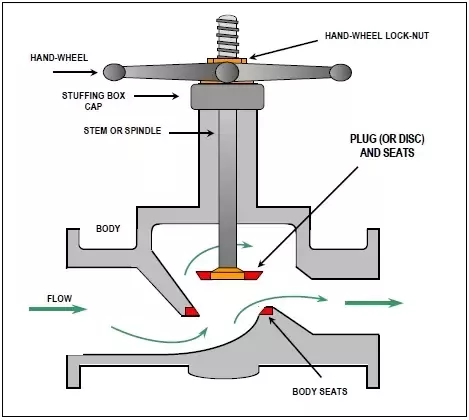 HAND-WHEEL LOCK-NUT

HAND-WHEEL

STUFFING BOX CAP

STEM OR SPINDLE

PLUG (OR DISC) AND SEATS

BODY

FLOW

BODY SEATS